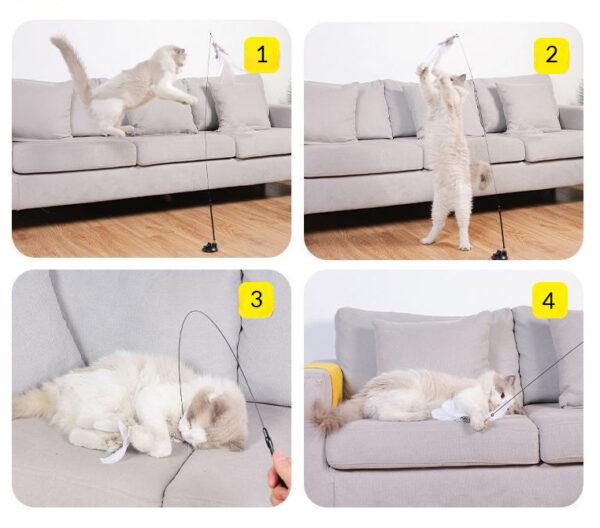 1

2

3

4